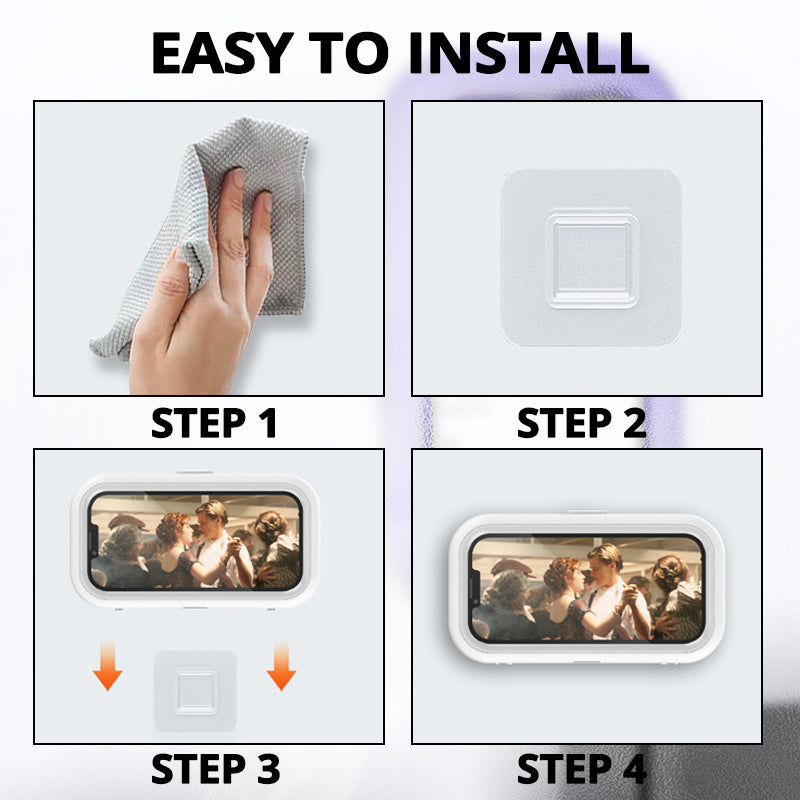 EASY TO INSTALL

STEP 1

STEP 2

STEP 3

STEP 4