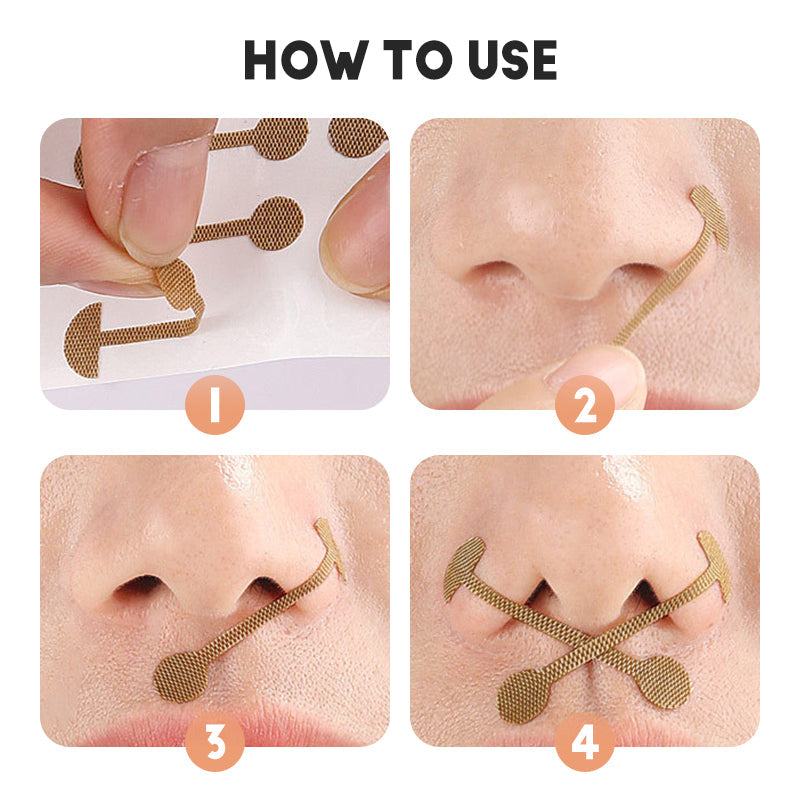 HOW TO USE

1

2

3

4