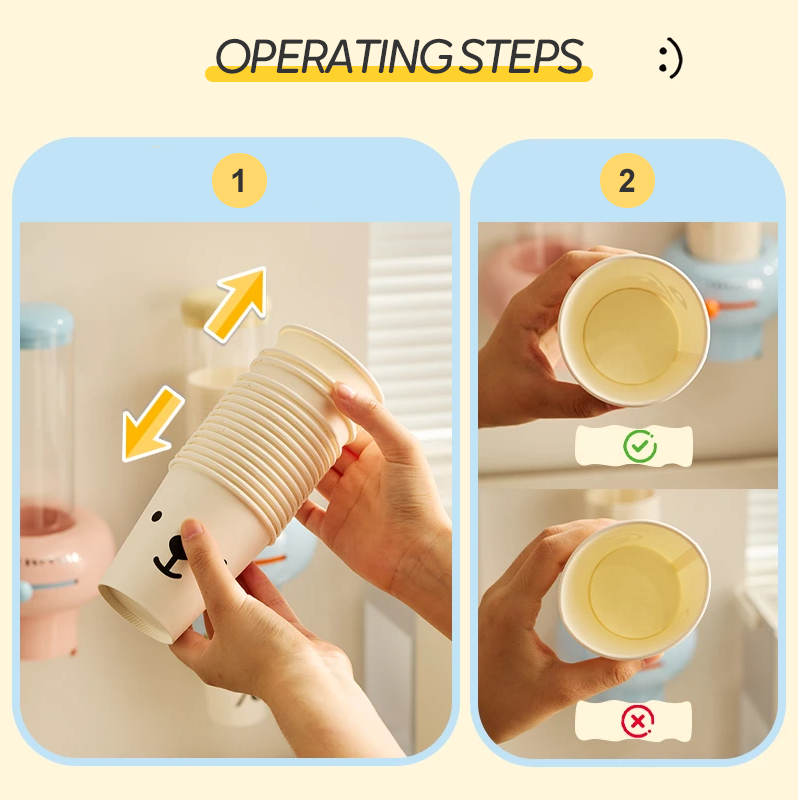 OPERATING STEPS :)

1

2