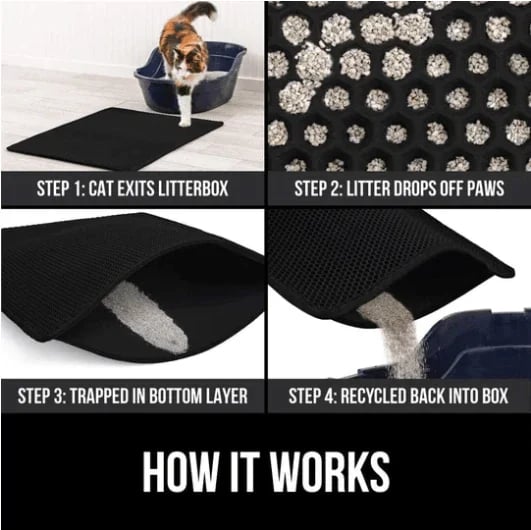 STEP 1: CAT EXITS LITTERBOX

STEP 2: LITTER DROPS OFF PAWS

STEP 3: TRAPPED IN BOTTOM LAYER

STEP 4: RECYCLED BACK INTO BOX

HOW IT WORKS