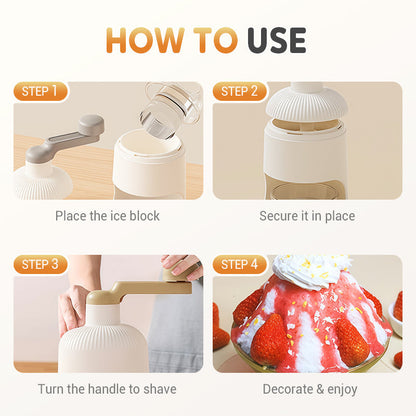 HOW TO USE

STEP 1

Place the ice block

STEP 2

Secure it in place

STEP 3

Turn the handle to shave

STEP 4

Decorate & enjoy