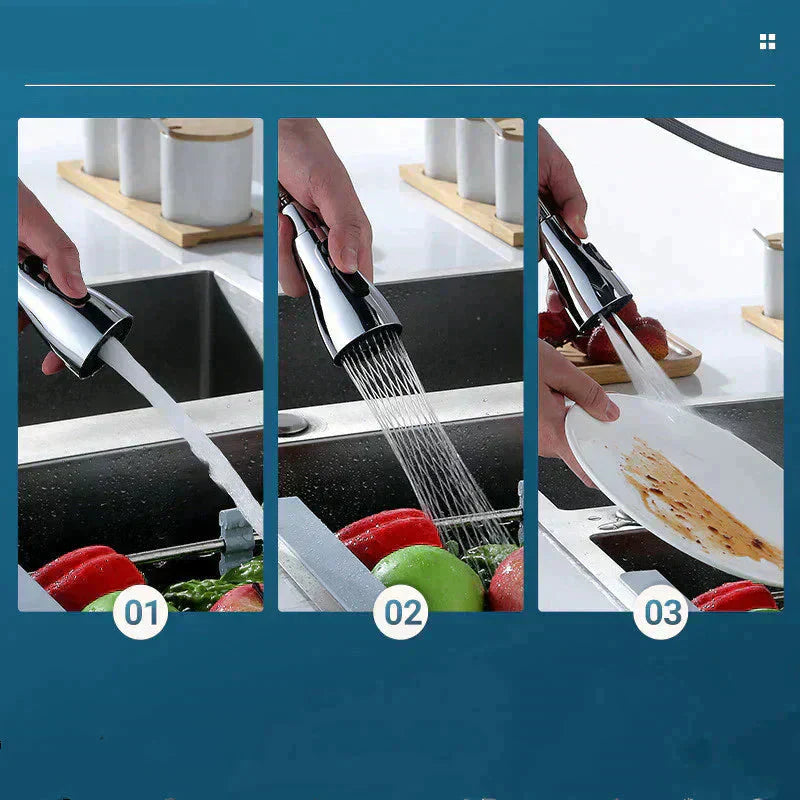 01

02

03