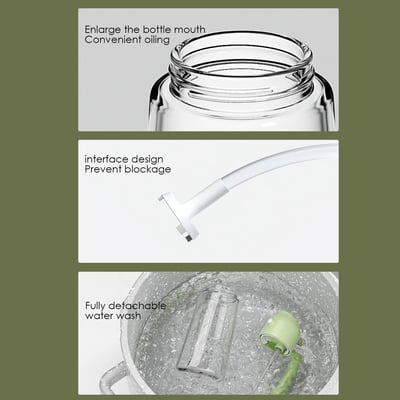 Enlarge the bottle mouth
Convenient oiling

interface design
Prevent blockage

Fully detachable
water wash