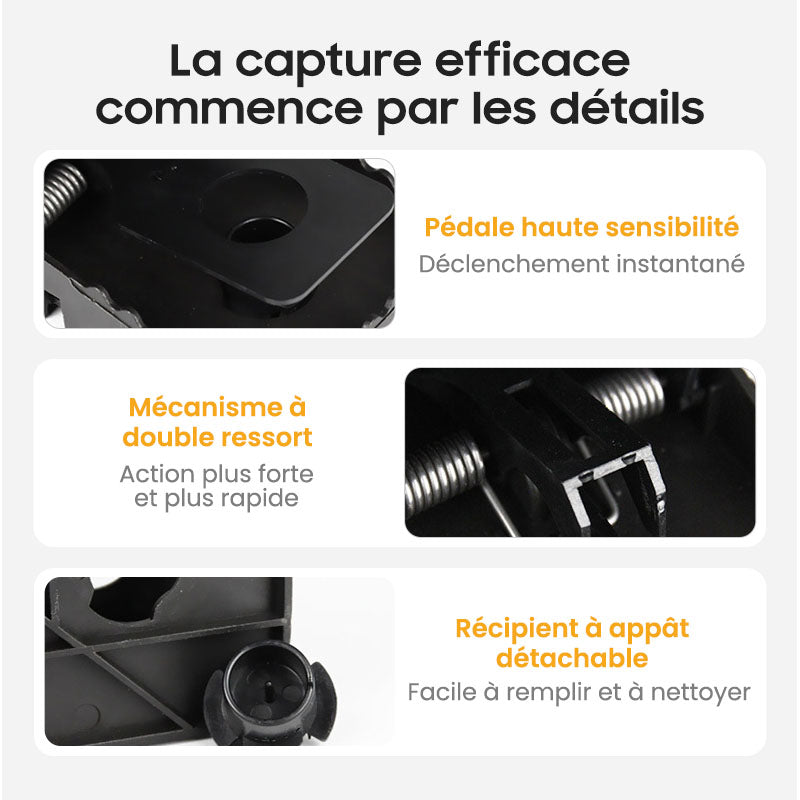 La capture efficace commence par les détails

Pédale haute sensibilité
Déclenchement instantané

Mécanisme à double ressort
Action plus forte et plus rapide

Récipient à appât détachable
Facile à remplir et à nettoyer